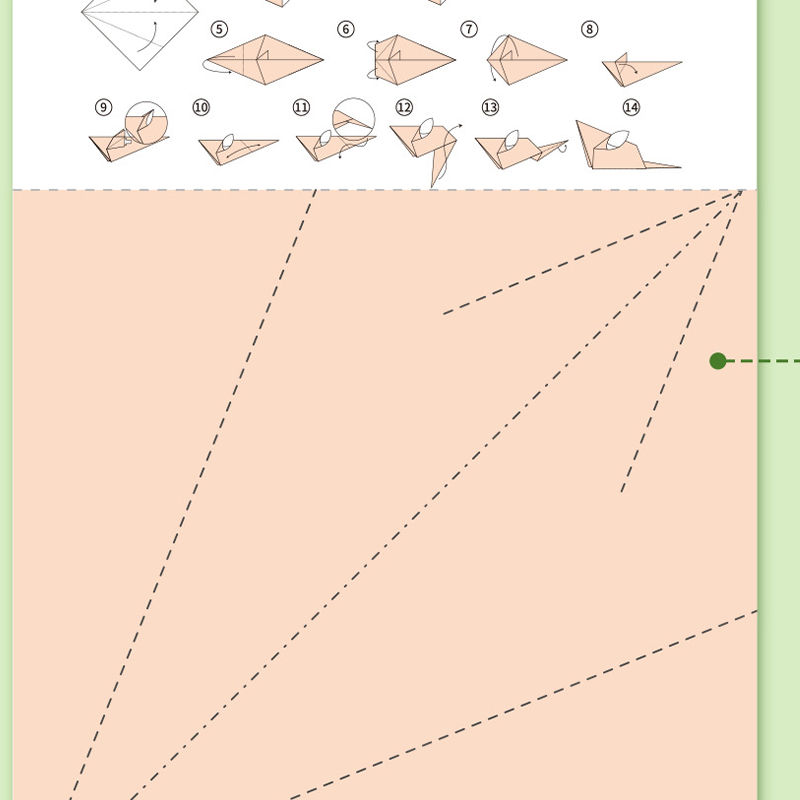 ⑤ ⑥ ⑦ ⑧

⑨ ⑩ ⑪ ⑫ ⑬ ⑭