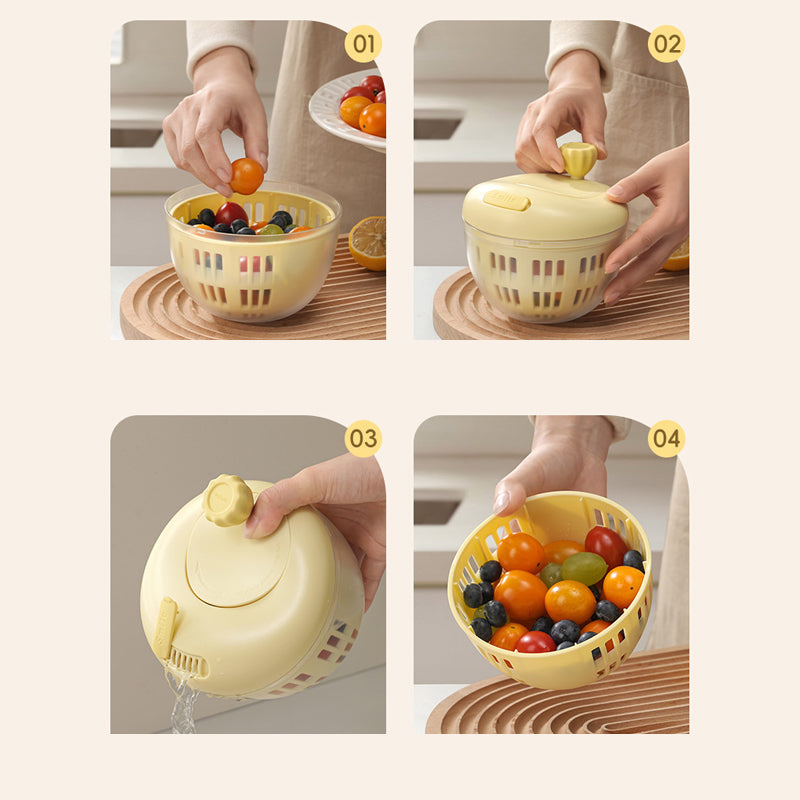 01

02

03

04