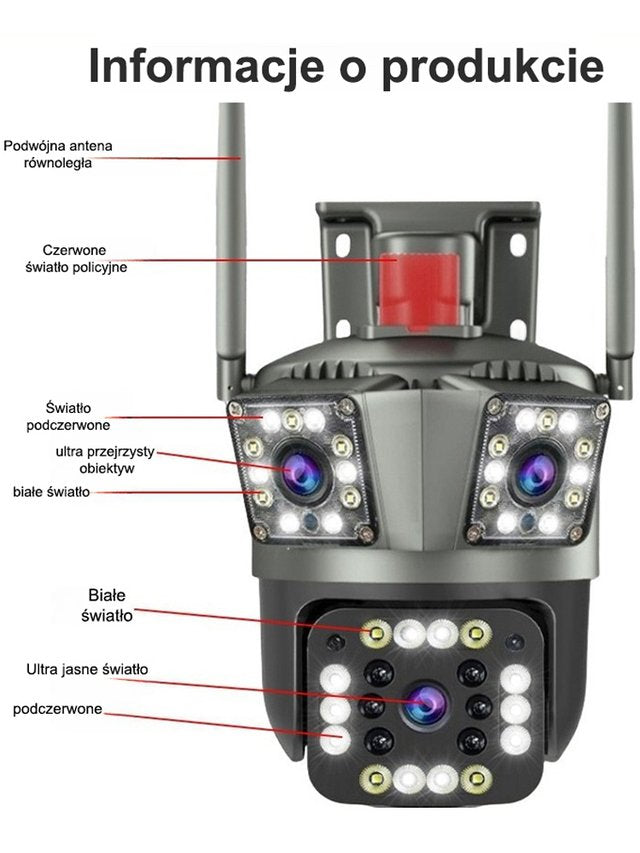 Informacje o produkcie

Podwójna antena równoległa

Czerwone światło policyjne

Światło podczerwone

ultra przejrzysty obiektyw

białe światło

Białe światło

Ultra jasne światło

podczerwone